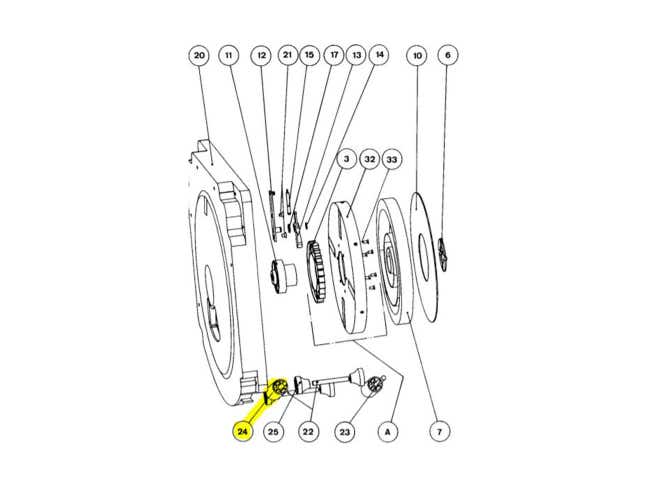 20
11
12
21
15
17
13
14
10
6
3
32
33
24
25
22
23
A
7