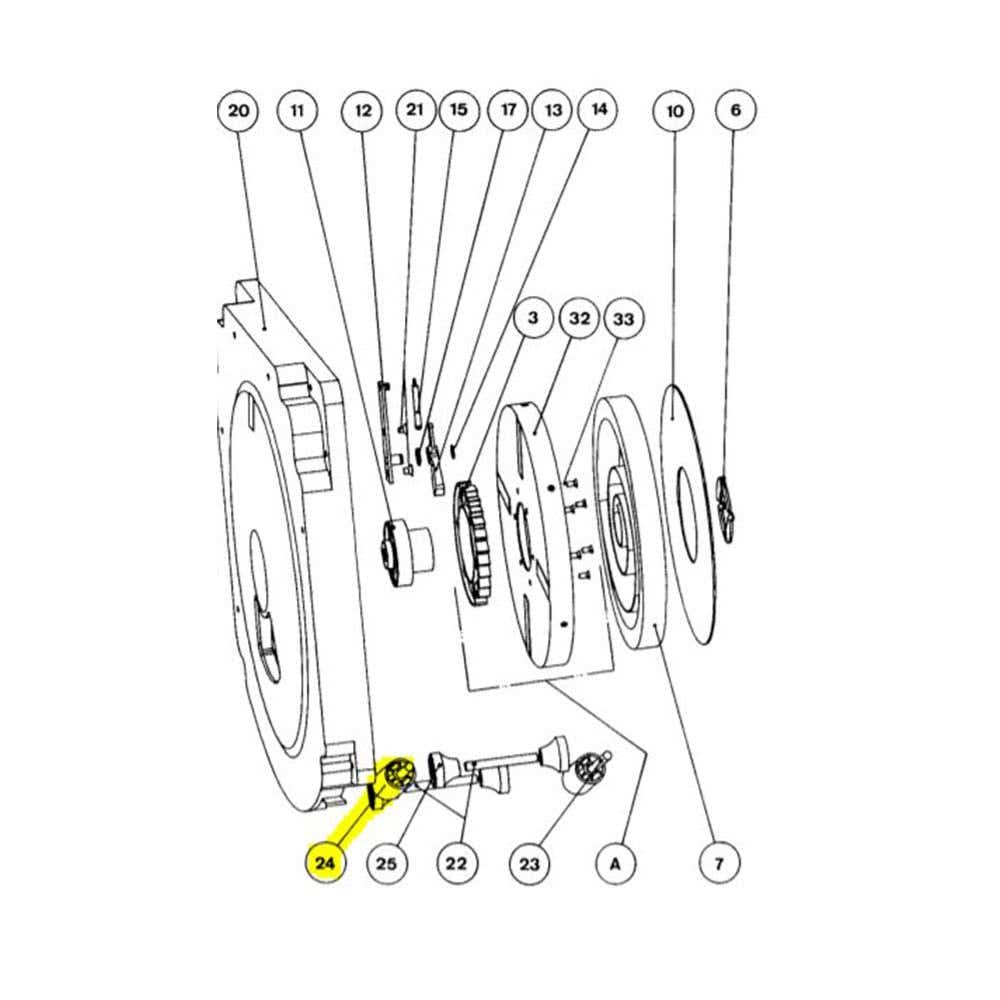 20
11
12
21
15
17
13
14
10
6
3
32
33
24
25
22
23
A
7