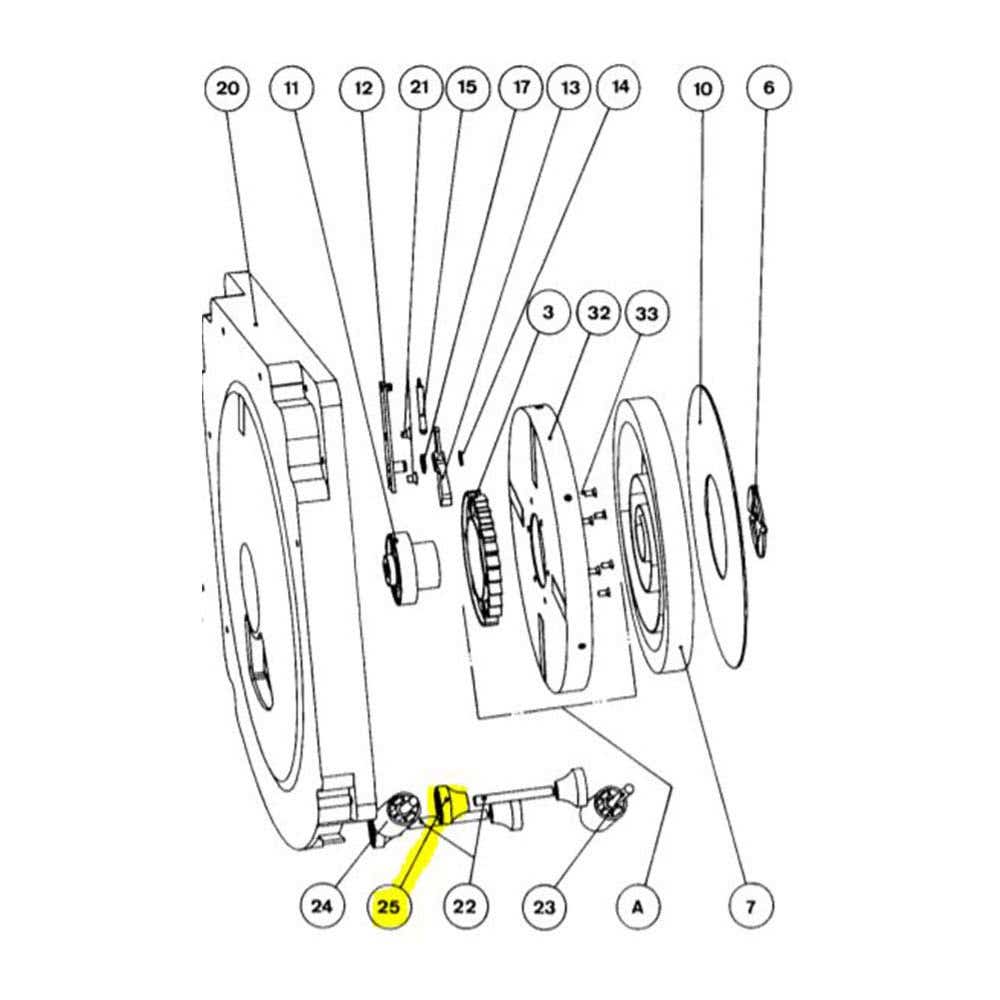 20
11
12
21
15
17
13
14
10
6
3
32
33
24
25
22
23
A
7